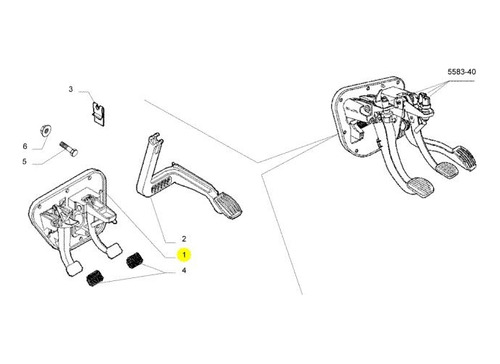 5583-40

3

6

5

2

1

4