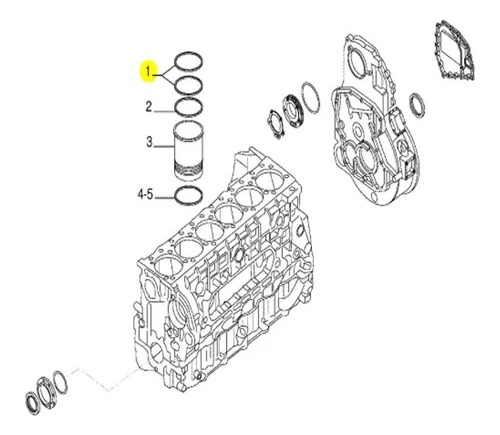 1
2
3
4-5