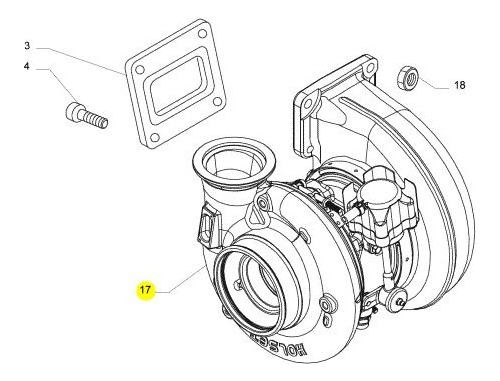 3
4
18
17
HOLSET