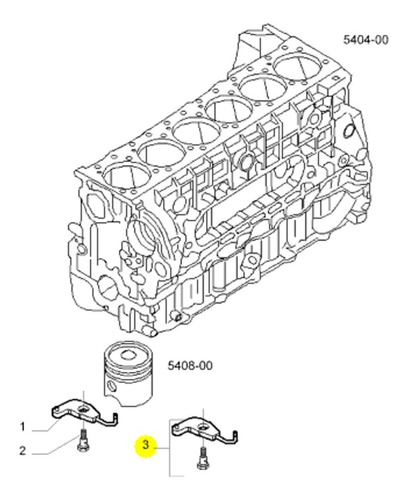 5404-00

5408-00

1

2

3