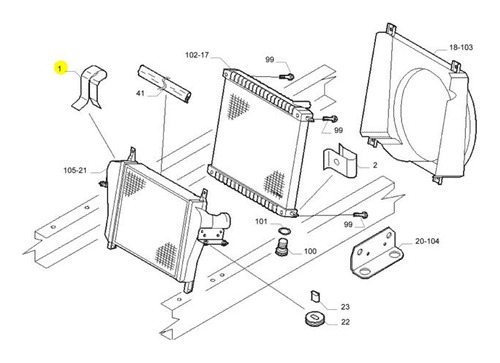 1
41
102-17
99
18-103
99
2
105-21
101
99
100
20-104
23
22